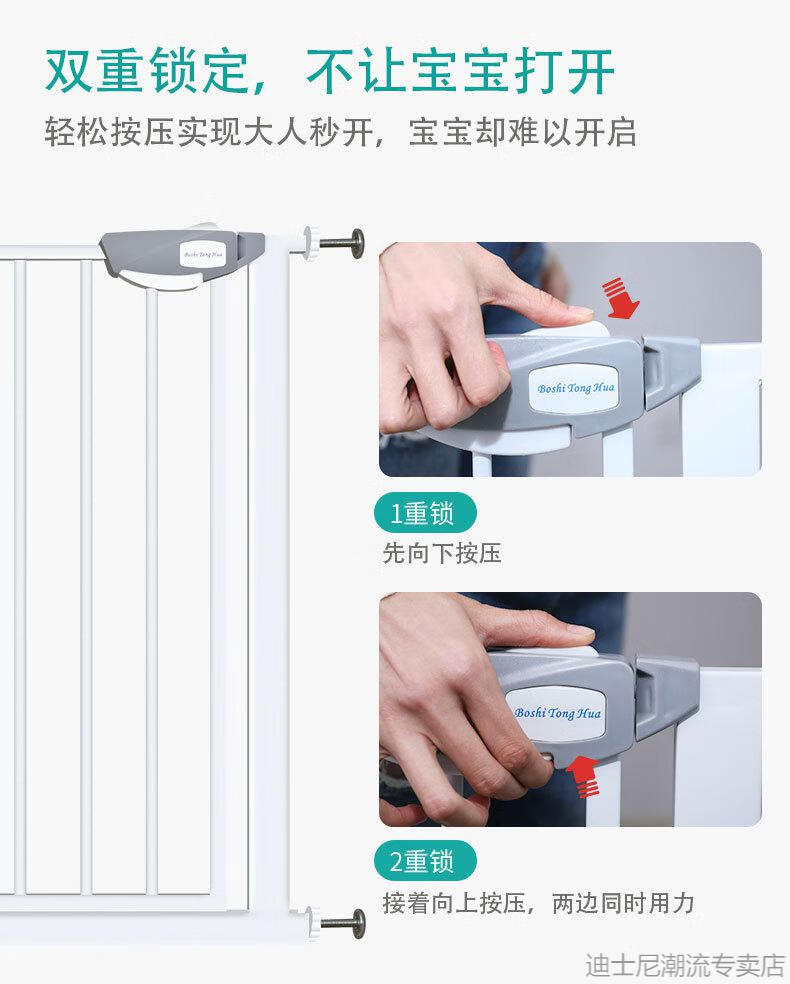 双重锁定，不让宝宝打开

轻松按压实现大人秒开，宝宝却难以开启

Boshi Tong Hua

Boshi Tong Hua

1重锁

先向下按压

Boshi Tong Hua

2重锁

接着向上按压，两边同时用力

迪士尼潮流专卖店