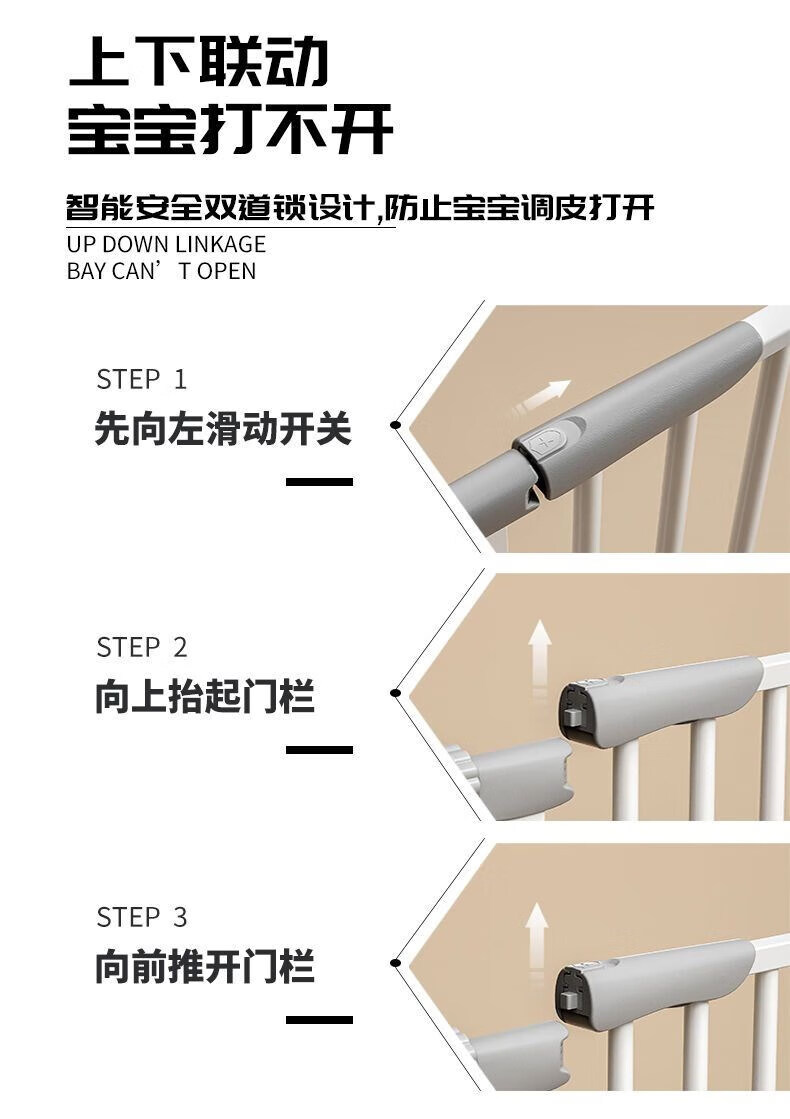 上下联动
宝宝打不开

智能安全双道锁设计,防止宝宝调皮打开
UP DOWN LINKAGE
BAY CAN’T OPEN

STEP 1
先向左滑动开关

STEP 2
向上抬起门栏

STEP 3
向前推开门栏