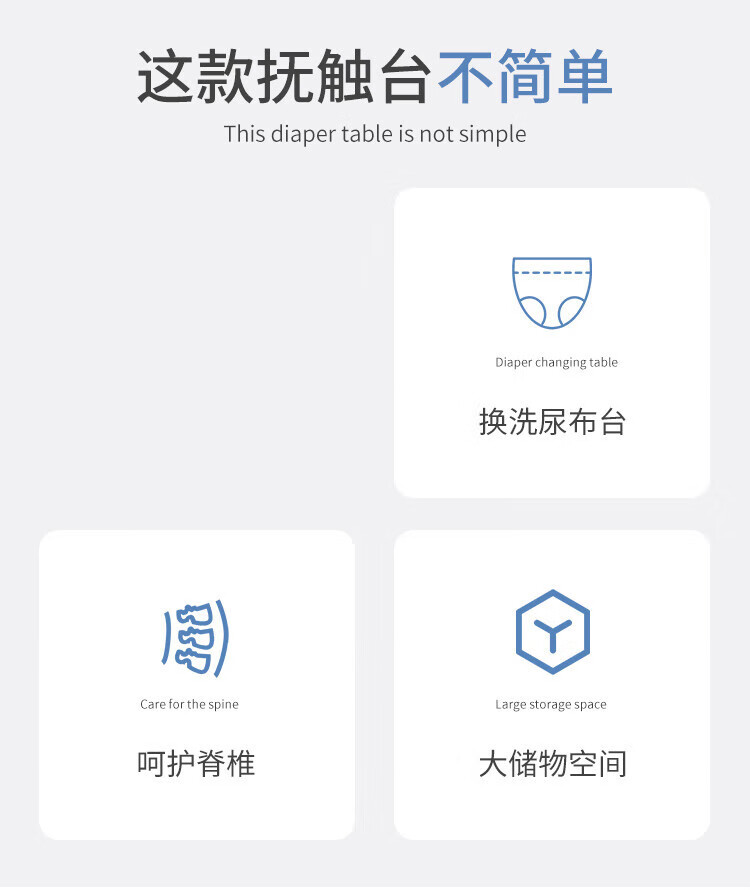 这款抚触台不简单

This diaper table is not simple

Diaper changing table

换洗尿布台

Care for the spine

呵护脊椎

Large storage space

大储物空间