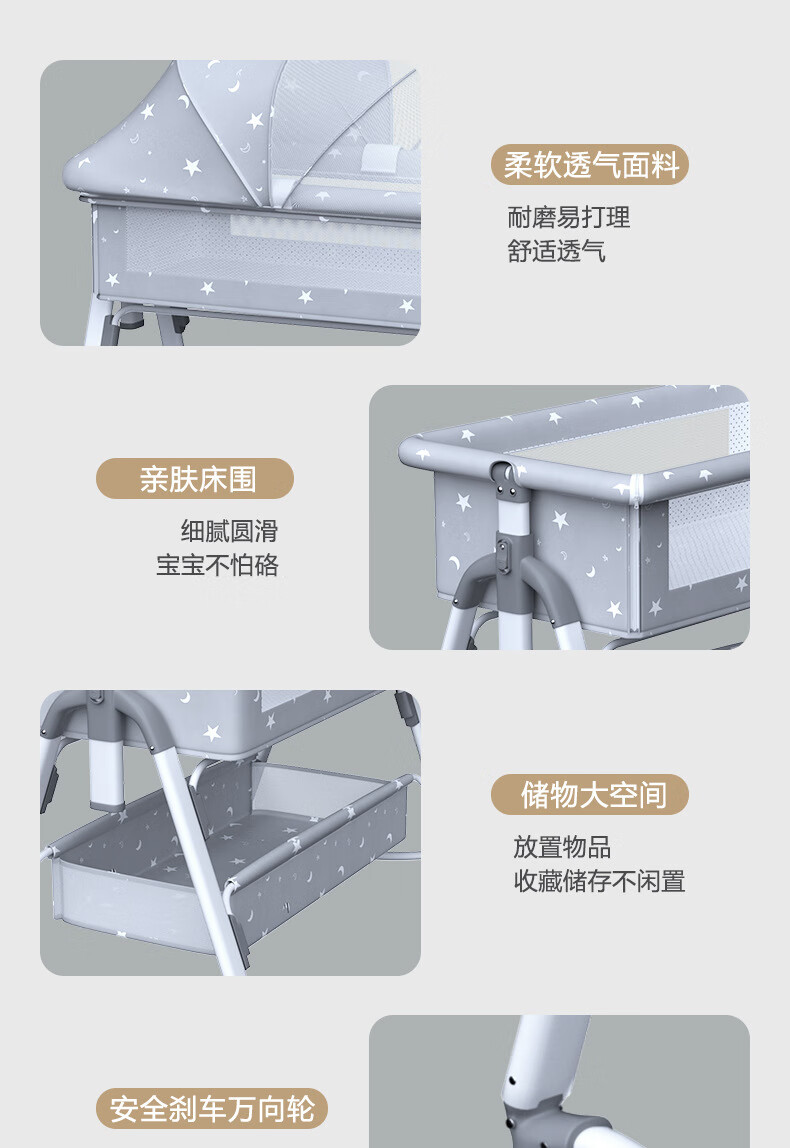 柔软透气面料

耐磨易打理
舒适透气

亲肤床围

细腻圆滑
宝宝不怕硌

储物大空间

放置物品
收藏储存不闲置

安全刹车万向轮