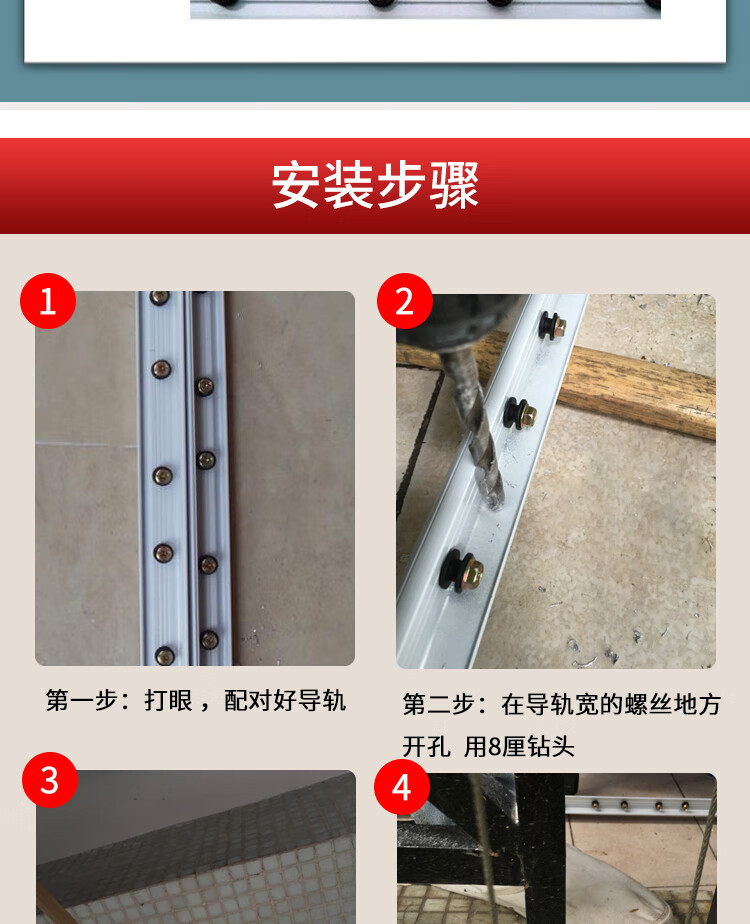 安装步骤

1

第一步：打眼，配对好导轨

2

第二步：在导轨宽的螺丝地方开孔 用8厘钻头

3

4