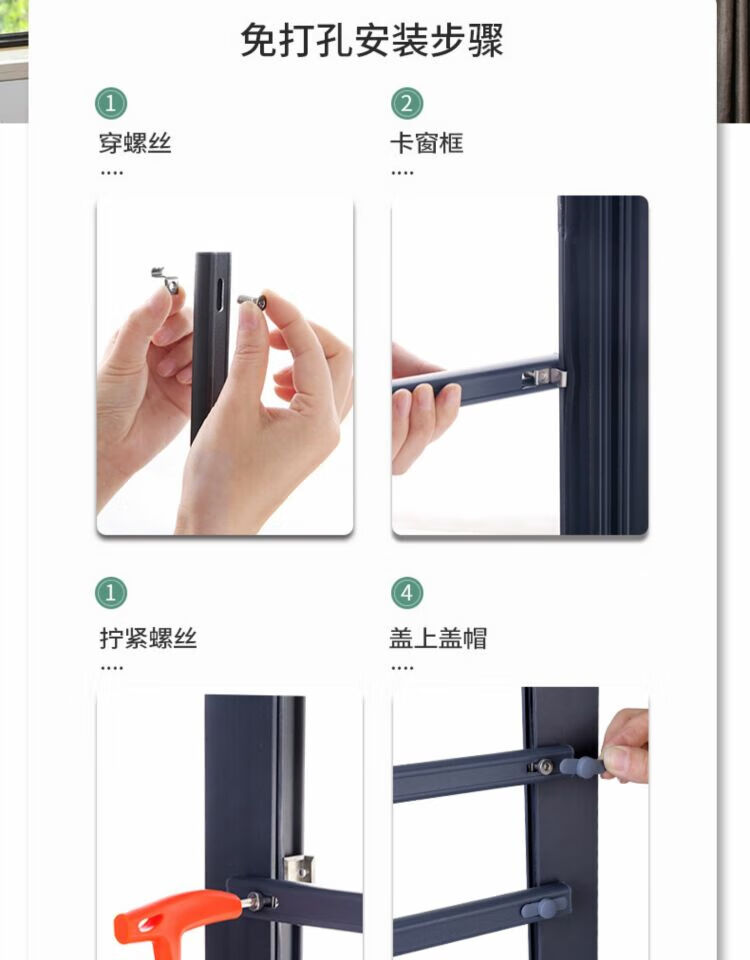 免打孔安装步骤

1
穿螺丝
....

2
卡窗框
....

1
拧紧螺丝
....

4
盖上盖帽
....