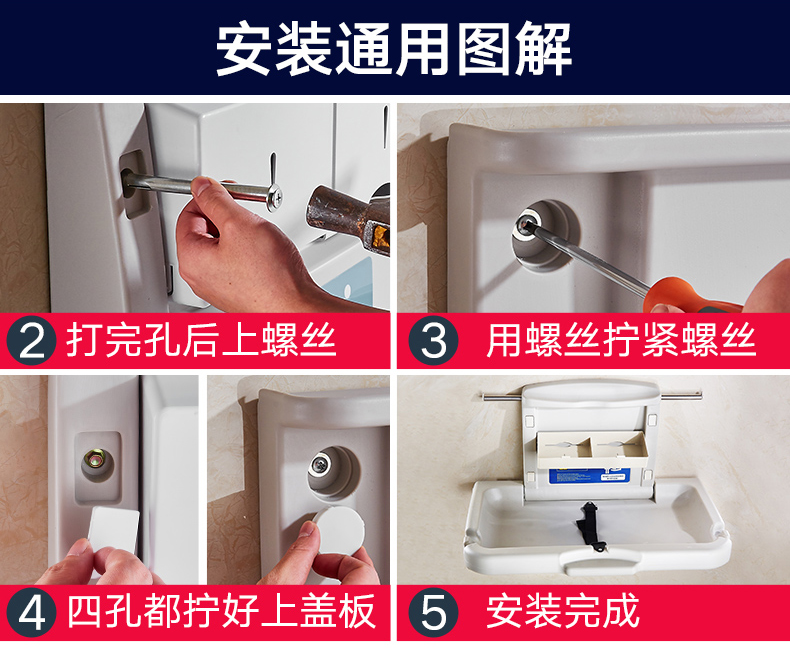 安装通用图解

2 打完孔后上螺丝

3 用螺丝拧紧螺丝

4 四孔都拧好上盖板

5 安装完成