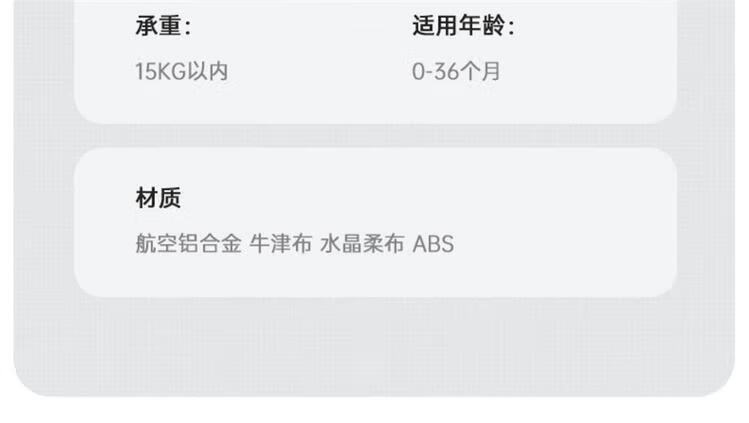 承重：
15KG以内

适用年龄：
0-36个月

材质
航空铝合金 牛津布 水晶柔布 ABS