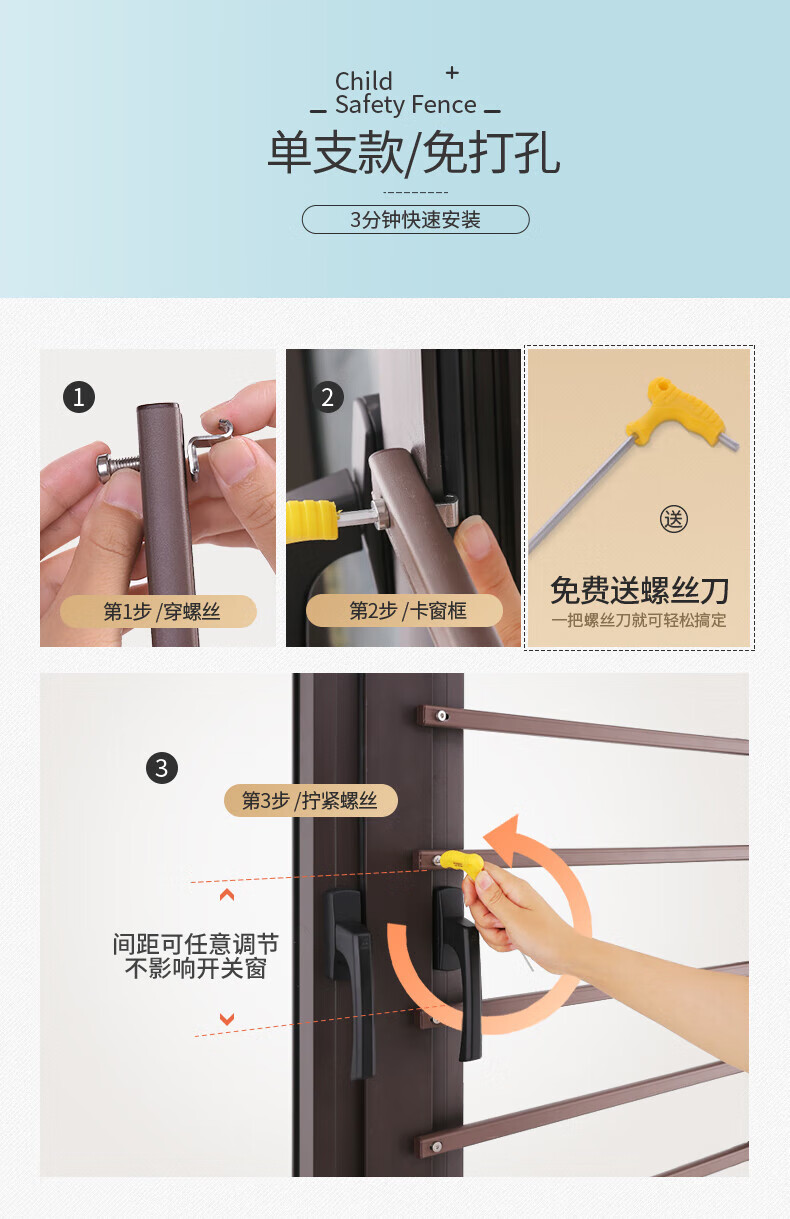 Child
Safety Fence

单支款/免打孔

3分钟快速安装

1
第1步 /穿螺丝

2
第2步 /卡窗框

送
免费送螺丝刀
一把螺丝刀就可轻松搞定

3
第3步 /拧紧螺丝

间距可任意调节
不影响开关窗