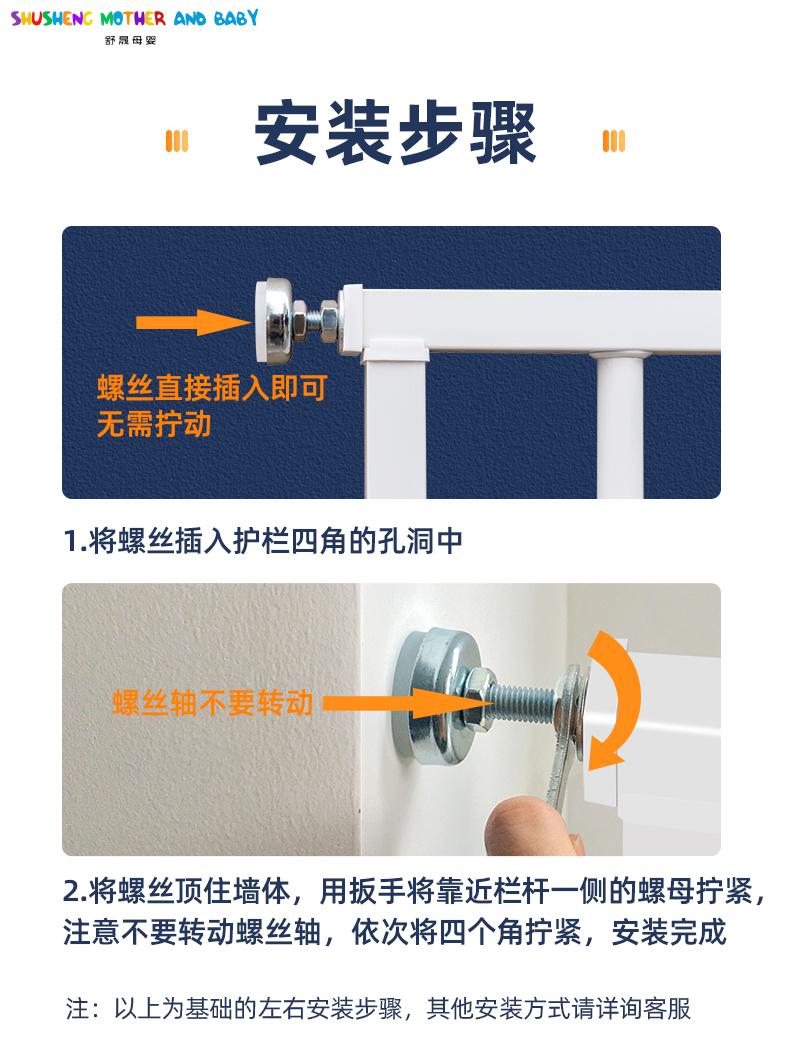 SHUSHENG MOTHER AND BABY
舒晟母婴

安装步骤

螺丝直接插入即可
无需拧动

1.将螺丝插入护栏四角的孔洞中

螺丝轴不要转动

2.将螺丝顶住墙体，用扳手将靠近栏杆一侧的螺母拧紧，注意不要转动螺丝轴，依次将四个角拧紧，安装完成

注：以上为基础的左右安装步骤，其他安装方式请详询客服