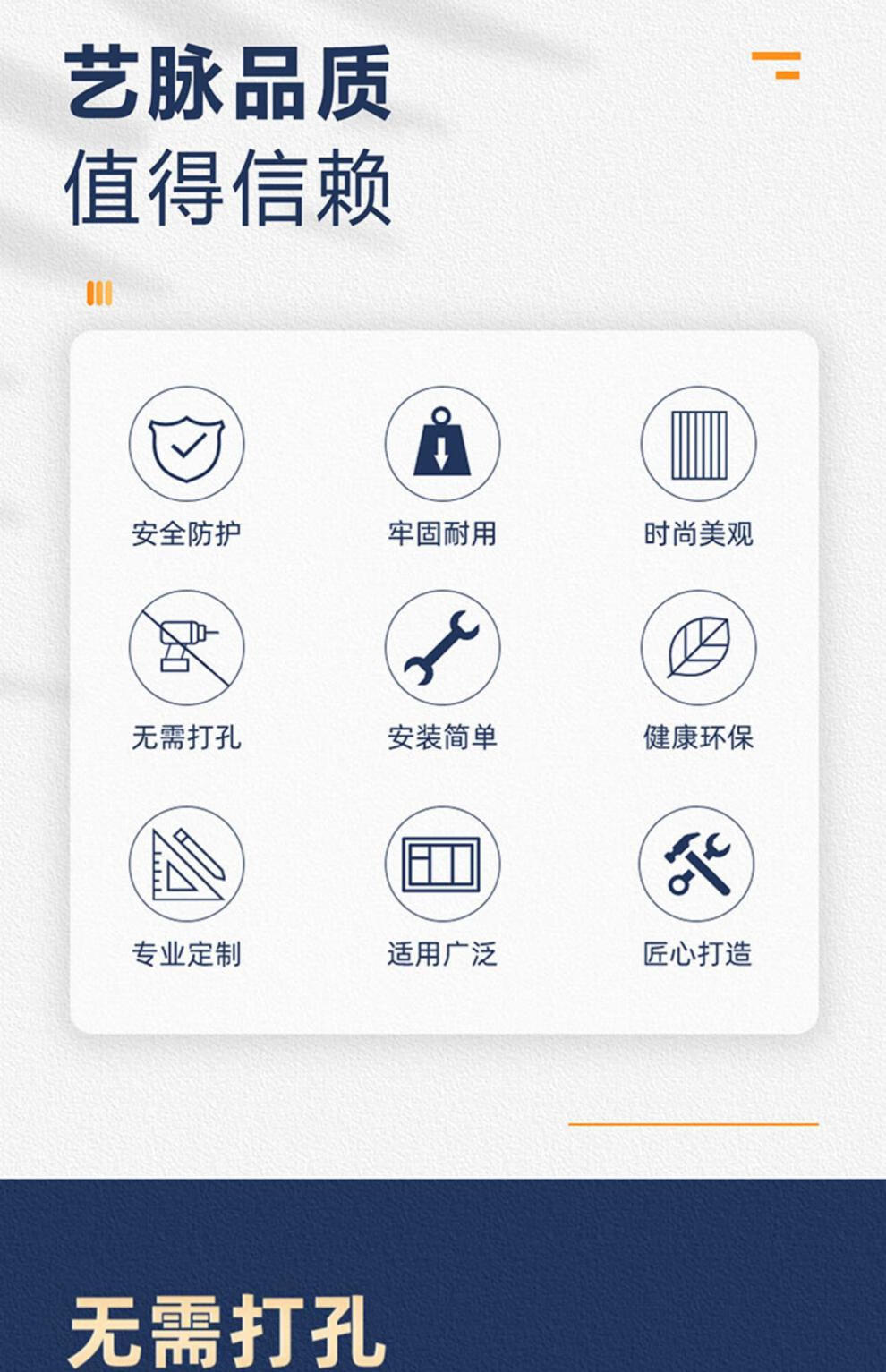 艺脉品质
值得信赖

安全防护
牢固耐用
时尚美观

无需打孔
安装简单
健康环保

专业定制
适用广泛
匠心打造

无需打孔