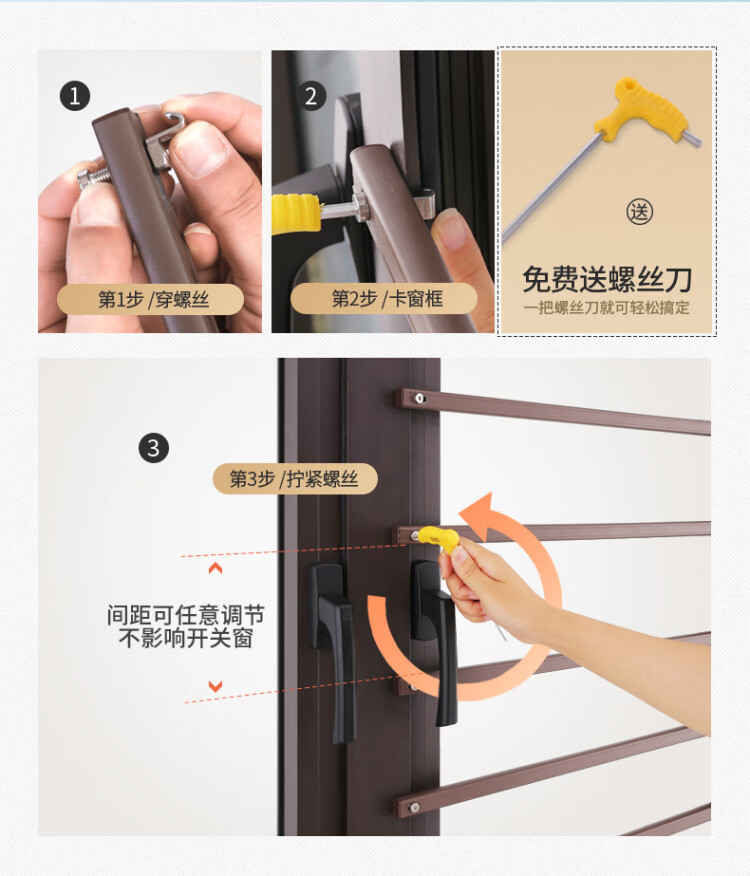 1

第1步 /穿螺丝

2

第2步 /卡窗框

送

免费送螺丝刀

一把螺丝刀就可轻松搞定

3

第3步 /拧紧螺丝

间距可任意调节
不影响开关窗