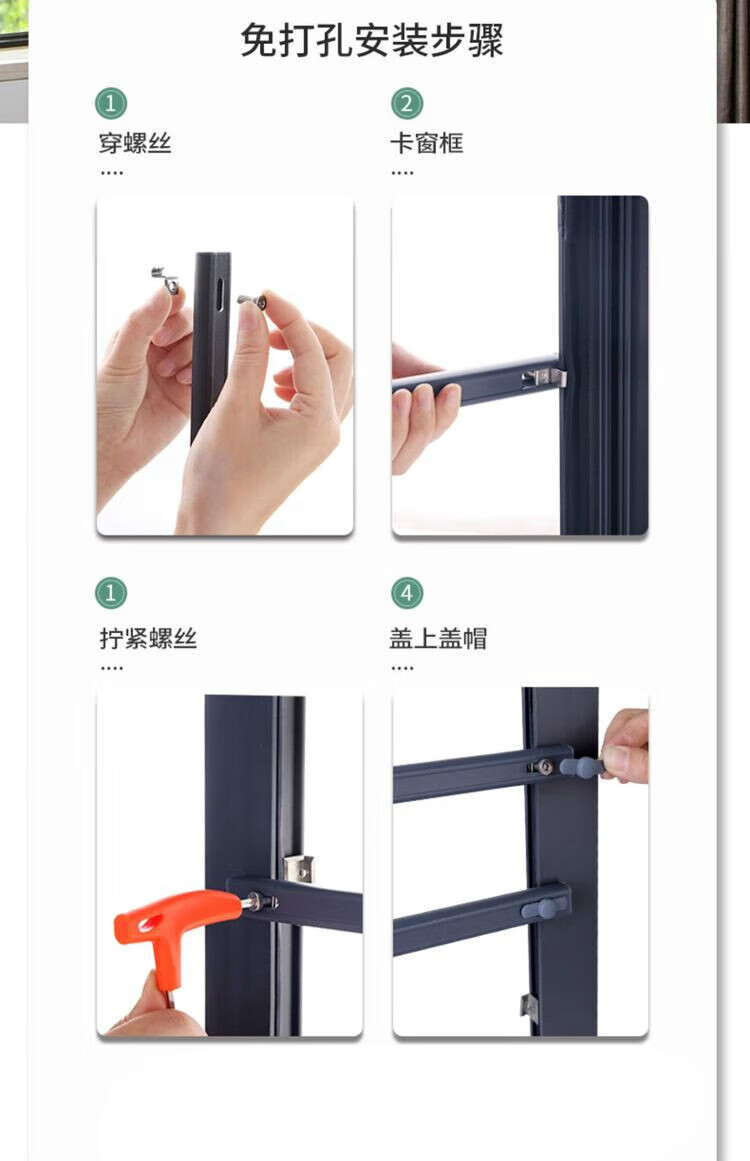 免打孔安装步骤

1
穿螺丝
....

2
卡窗框
....

1
拧紧螺丝
....

4
盖上盖帽
....