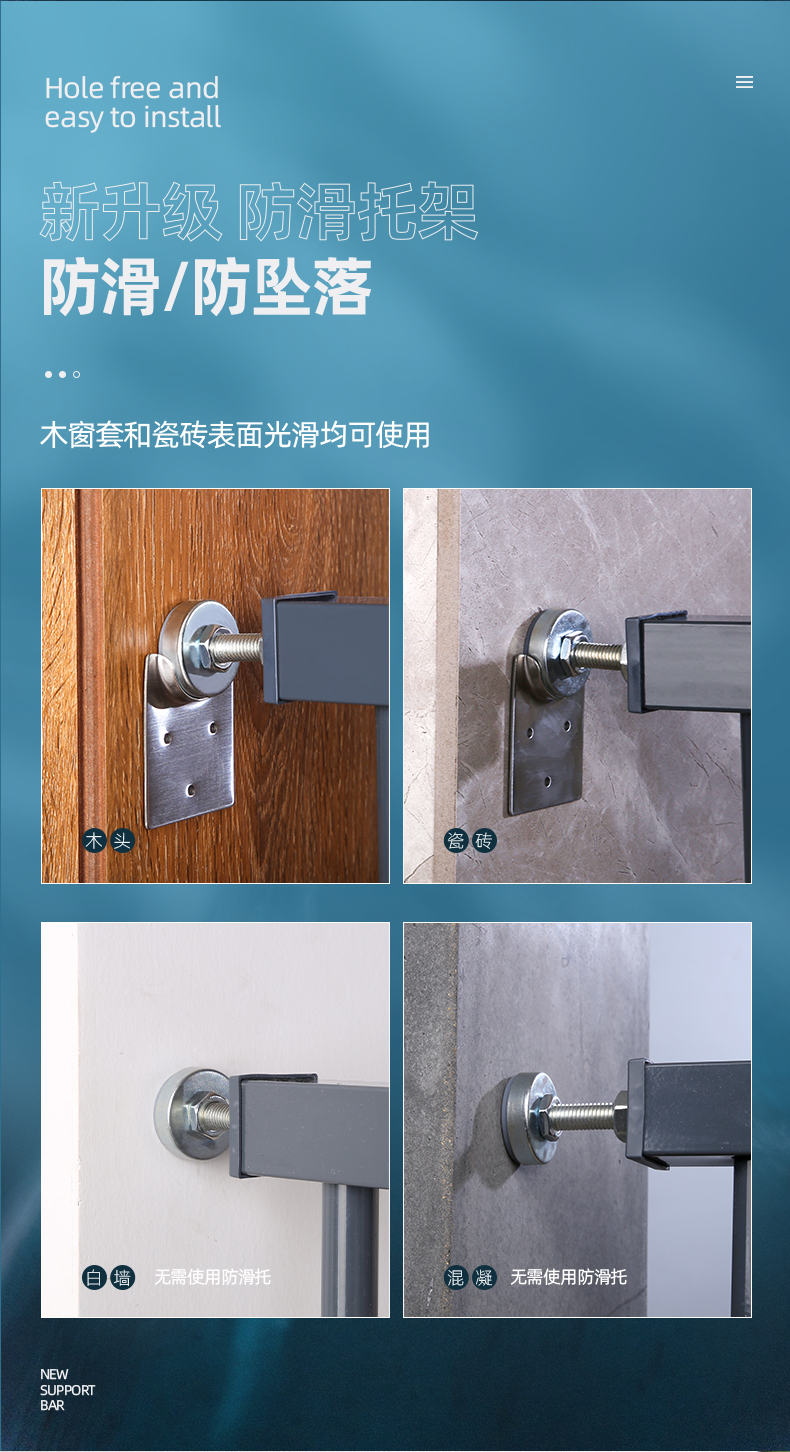 Hole free and easy to install

新升级 防滑托架
防滑/防坠落

木窗套和瓷砖表面光滑均可使用

木头

瓷砖

白墙 无需使用防滑托

混凝 无需使用防滑托

NEW SUPPORT BAR